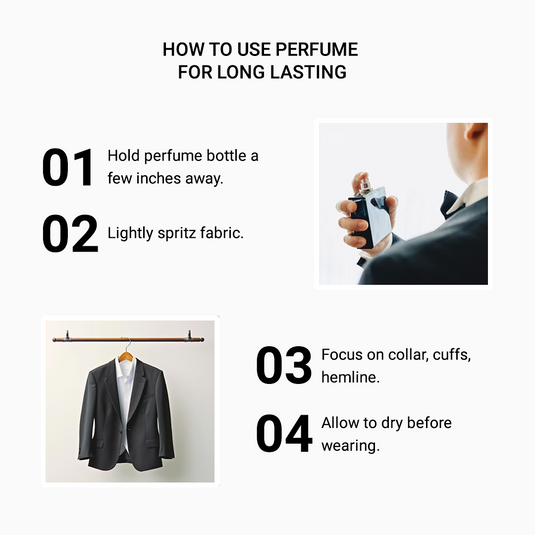 HOW TO USE PERFUME FOR LONG LASTING

01 Hold perfume bottle a few inches away.

02 Lightly spritz fabric.

03 Focus on collar, cuffs, hemline.

04 Allow to dry before wearing.