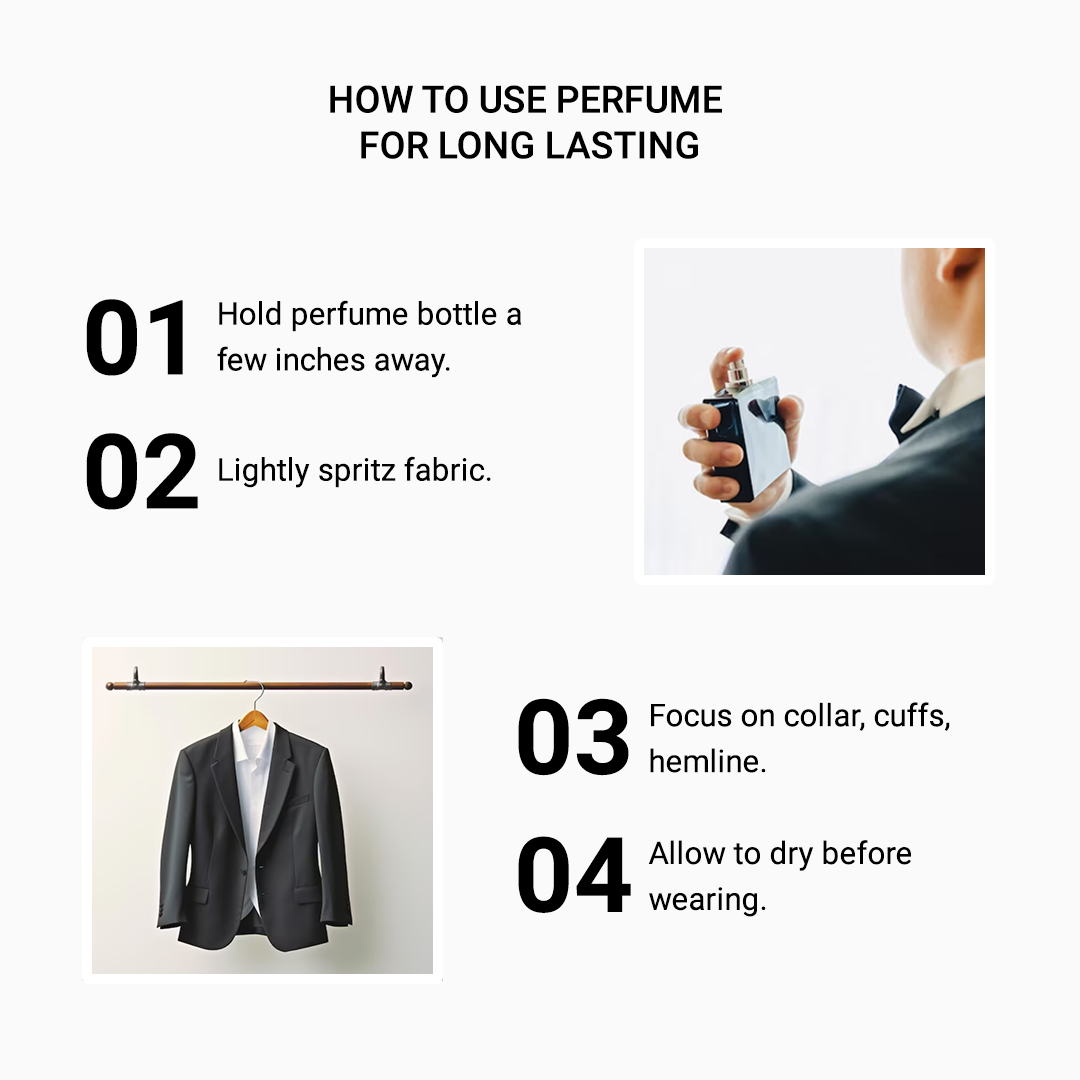 HOW TO USE PERFUME
FOR LONG LASTING

01 Hold perfume bottle a few inches away.

02 Lightly spritz fabric.

03 Focus on collar, cuffs, hemline.

04 Allow to dry before wearing.